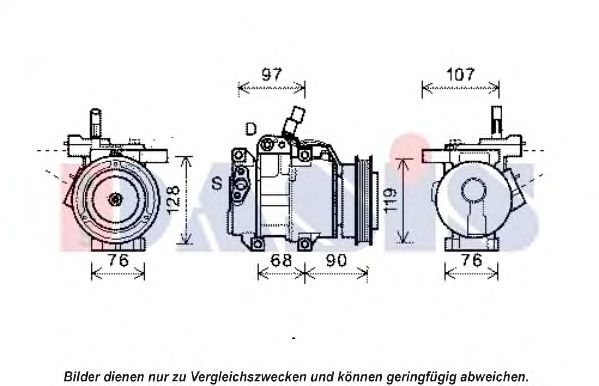 97
107
D
S
128
119
76
68
90
76
DASIS

Bilder dienen nur zu Vergleichszwecken und können geringfügig abweichen.