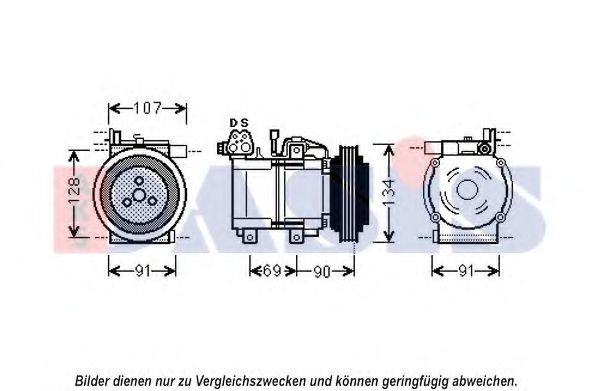 107
D S
128
134
91
69
90
91
AKS DASIS

Bilder dienen nur zu Vergleichszwecken und können geringfügig abweichen.