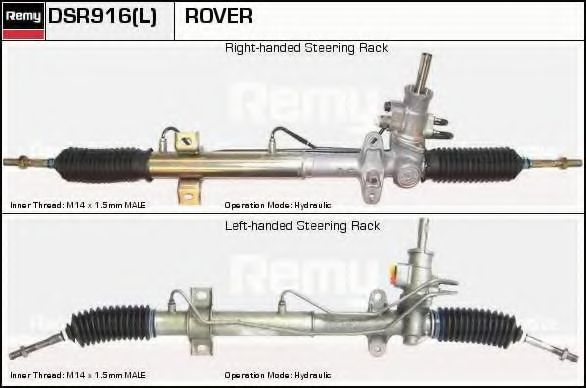 Remy DSR916(L) ROVER

Right-handed Steering Rack

Remy

Inner Thread: M14 x 1.5mm MALE
Operation Mode: Hydraulic

Left-handed Steering Rack

Remy

Inner Thread: M14 x 1.5mm MALE
Operation Mode: Hydraulic