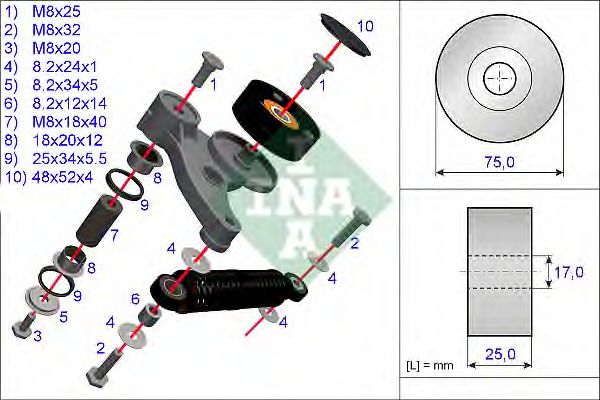 1) M8x25
2) M8x32
3) M8x20
4) 8.2x24x1
5) 8.2x34x5
6) 8.2x12x14
7) M8x18x40
8) 18x20x12
9) 25x34x5.5
10) 48x52x4

10
1
1
8
9
7
8
9
5
3
4
6
4
2
2
4
4
INA

75,0
17,0
25,0
[L] = mm