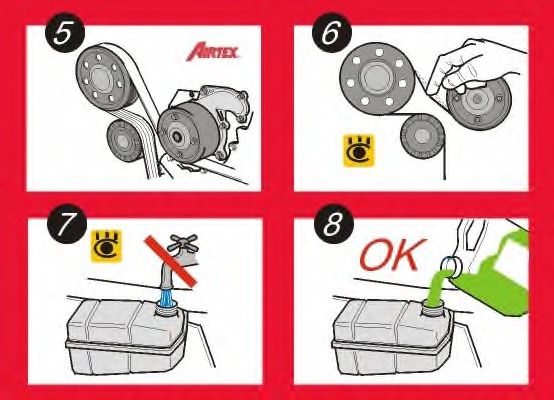 5

AIRTEX

6

7

8

OK