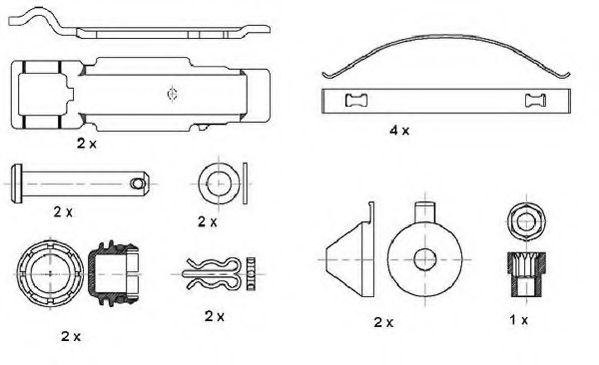 2 x

4 x

2 x

2 x

2 x

2 x

2 x

1 x