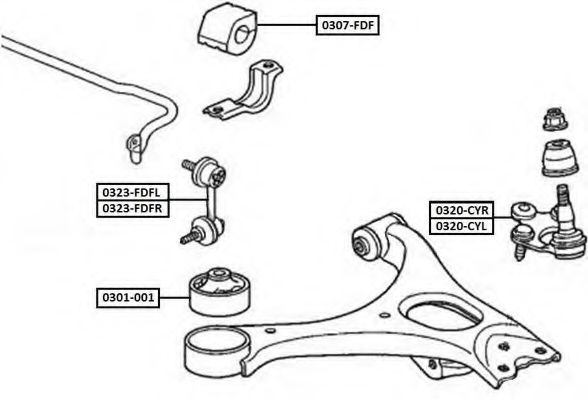 0307-FDF

0323-FDFL
0323-FDFR

0320-CYR
0320-CYL

0301-001