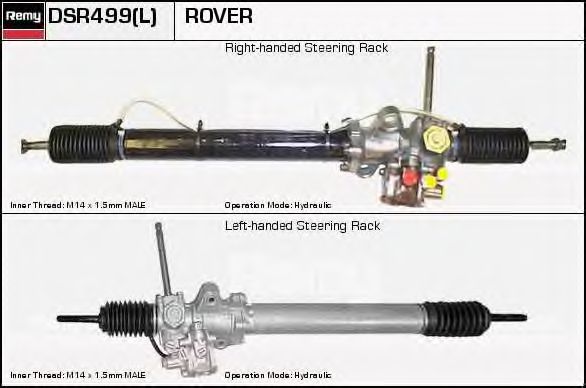 Remy DSR499(L) ROVER

Right-handed Steering Rack

Inner Thread: M14 x 1.5mm MALE

Operation Mode: Hydraulic

Left-handed Steering Rack

Inner Thread: M14 x 1.5mm MALE

Operation Mode: Hydraulic