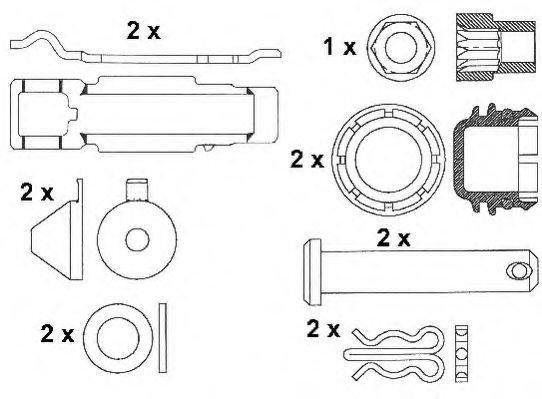 2 x

1 x

2 x

2 x

2 x

2 x

2 x