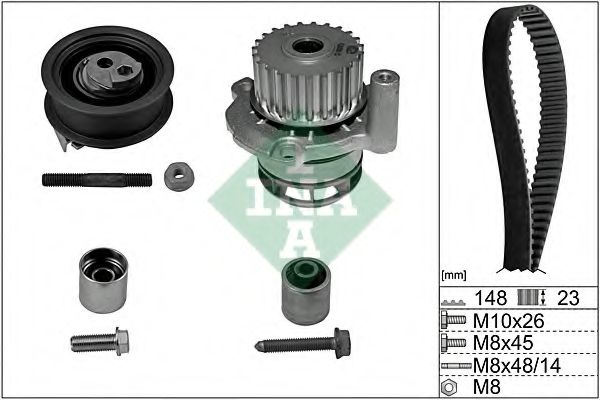 INA

[mm]

148 23

M10x26

M8x45

M8x48/14

M8